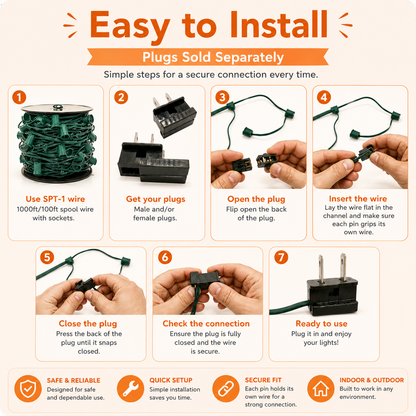 Easy to Install

Plugs Sold Separately

Simple steps for a secure connection every time.

1
Use SPT-1 wire
1000ft/100ft spool wire with sockets.

2
Get your plugs
Male and/or female plugs.

3
Open the plug
Flip open the back of the plug.

4
Insert the wire
Lay the wire flat in the channel and make sure each pin grips its own wire.

5
Close the plug
Press the back of the plug until it snaps closed.

6
Check the connection
Ensure the plug is fully closed and the wire is secure.

7
Ready to use
Plug it in and enjoy your lights!

SAFE & RELIABLE
Designed for safe and dependable use.

QUICK SETUP
Simple installation saves you time.

SECURE FIT
Each pin holds its own wire for a strong connection.

INDOOR & OUTDOOR
Built to work in any environment.